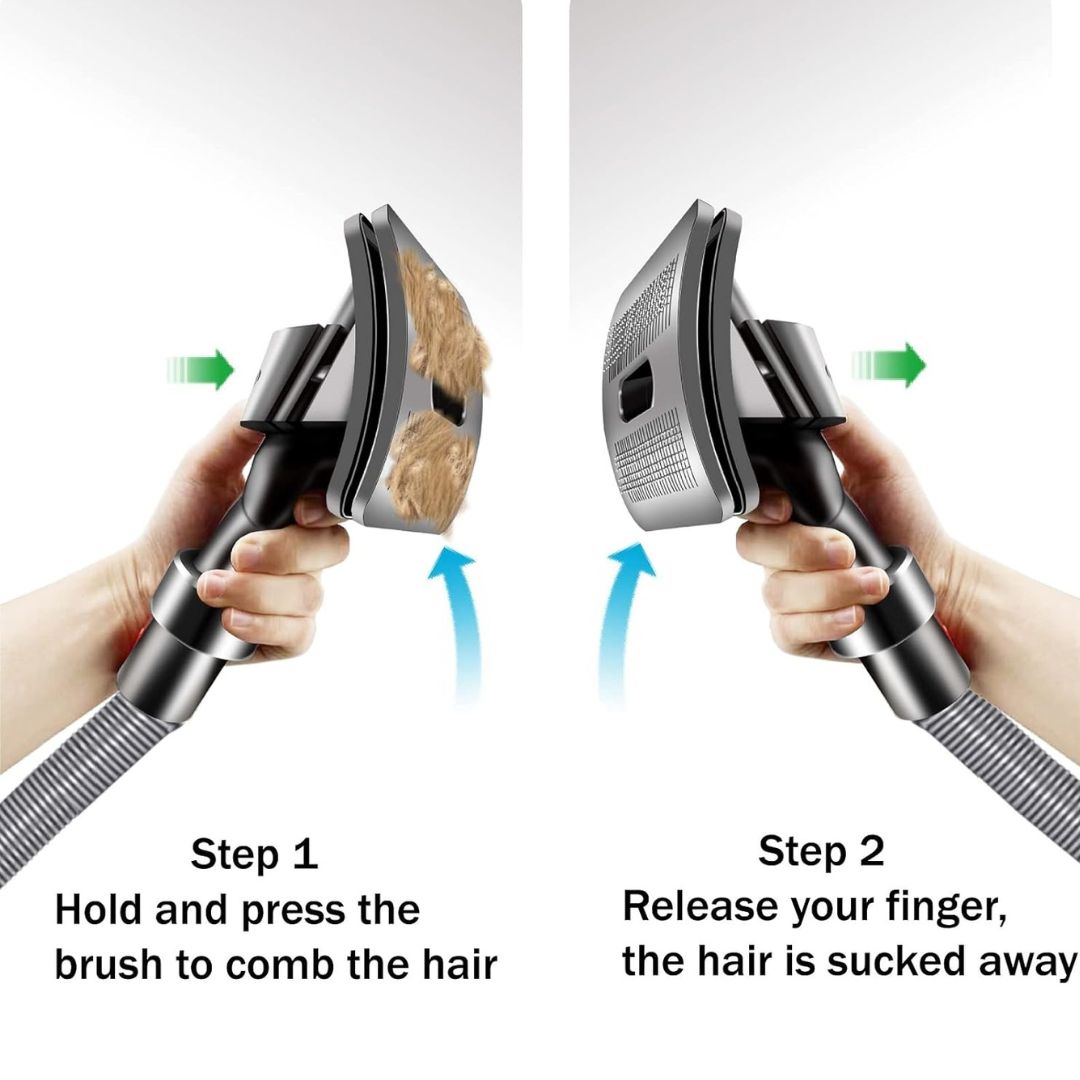 Step 1
Hold and press the brush to comb the hair

Step 2
Release your finger, the hair is sucked away